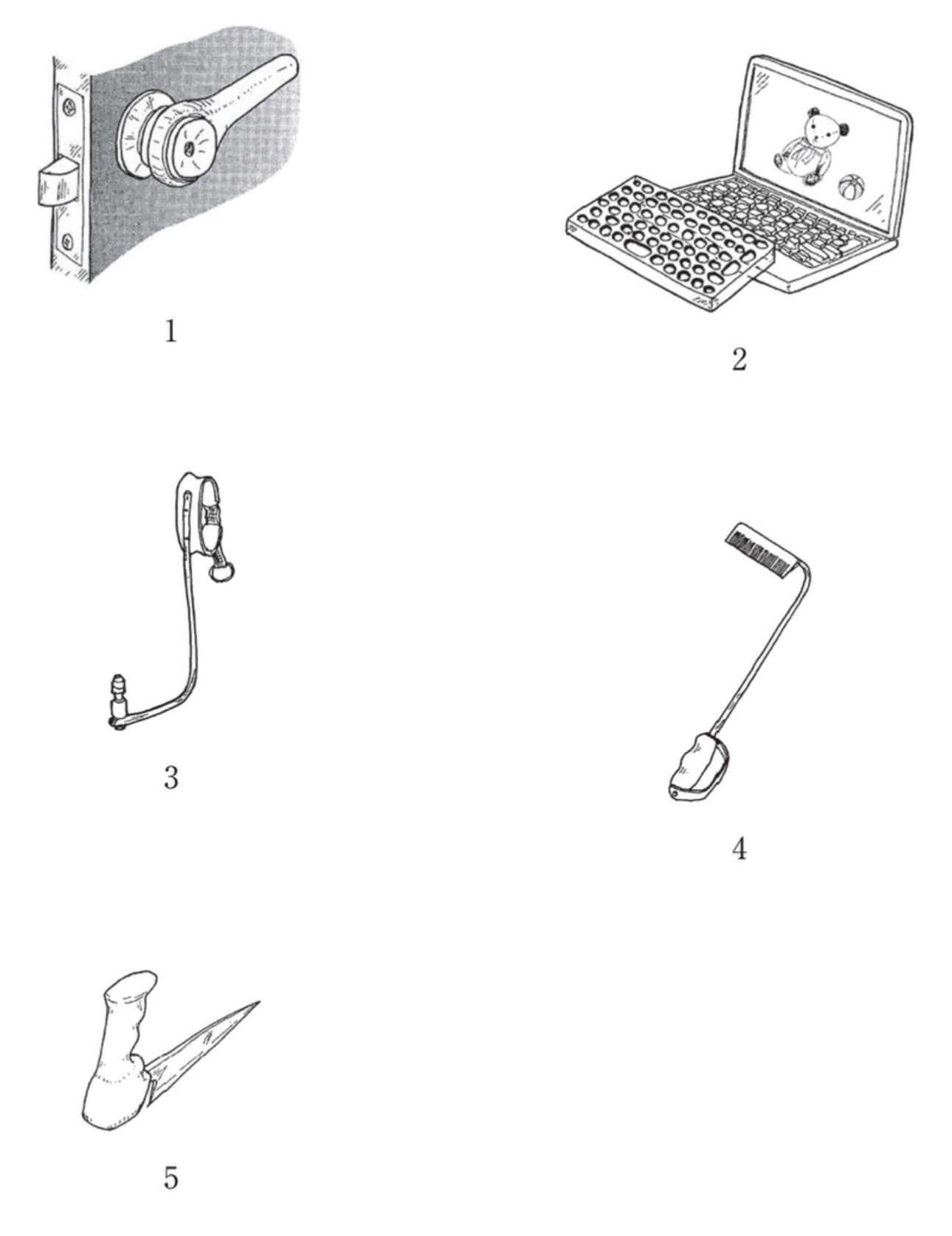 1

2

3

4

5