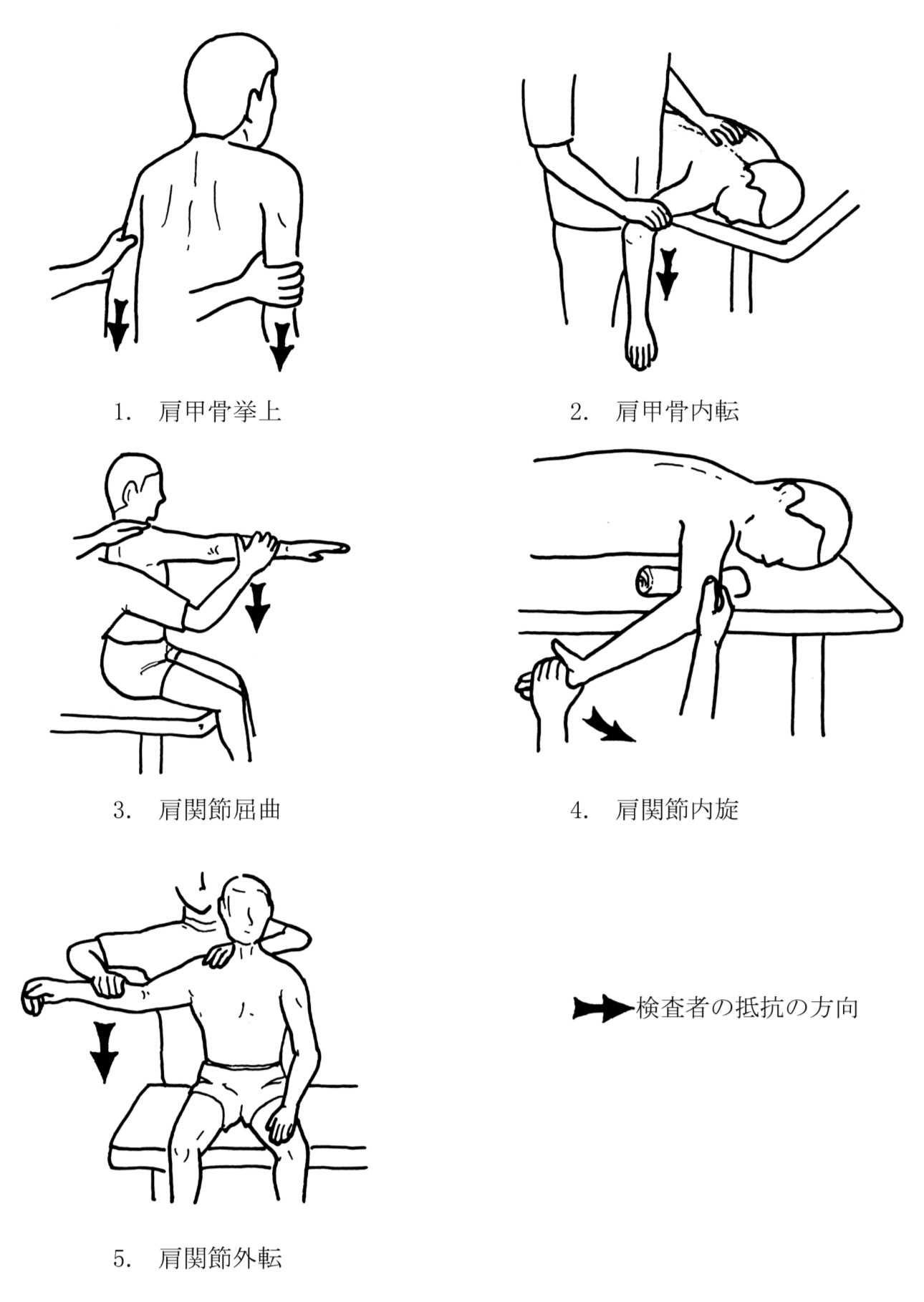 1. 肩甲骨挙上

2. 肩甲骨内転

3. 肩関節屈曲

4. 肩関節内旋

5. 肩関節外転

検査者の抵抗の方向