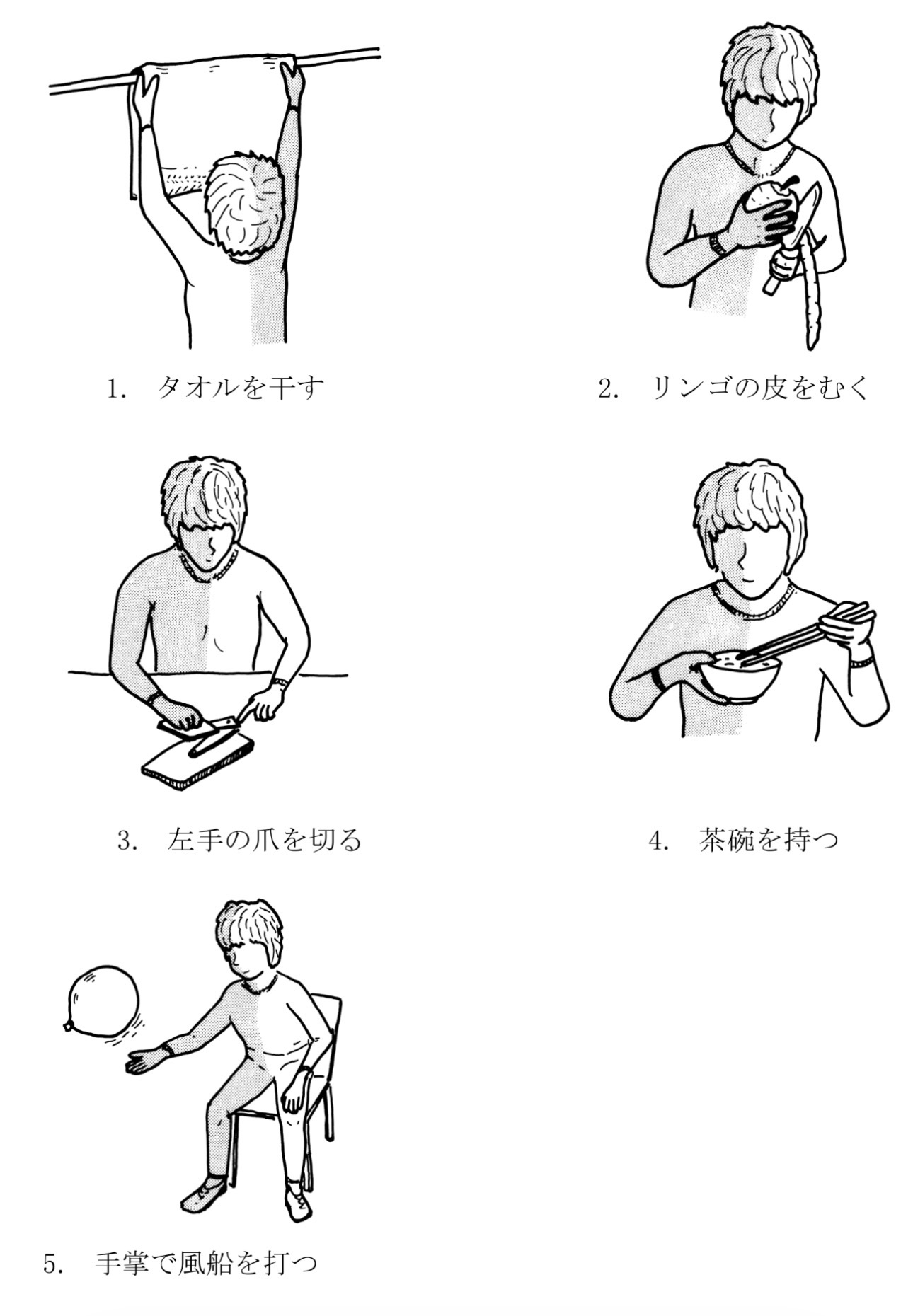 1. タオルを干す

2. リンゴの皮をむく

3. 左手の爪を切る

4. 茶碗を持つ

5. 手掌で風船を打つ