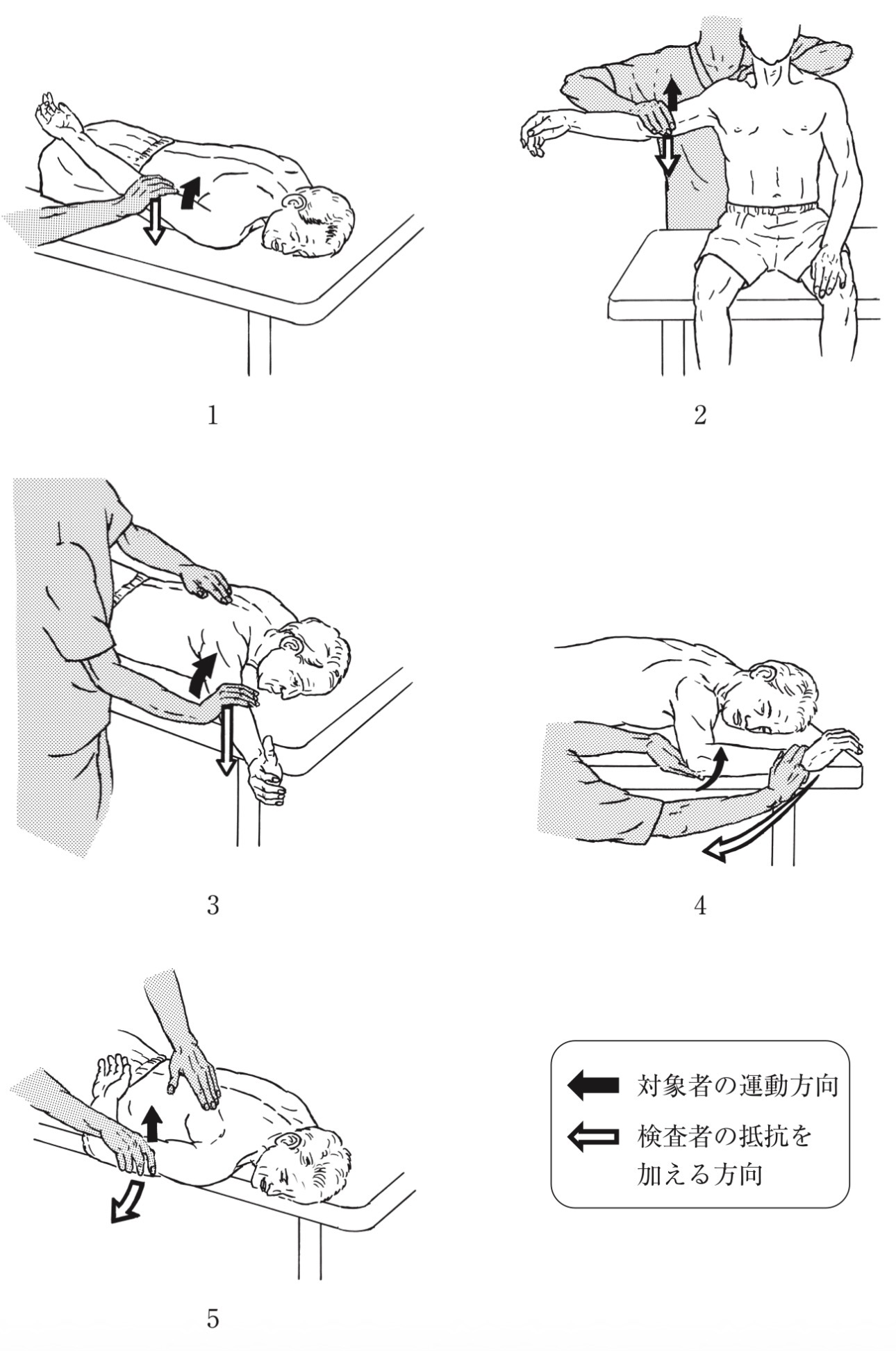 1

2

3

4

5

対象者の運動方向

検査者の抵抗を加える方向