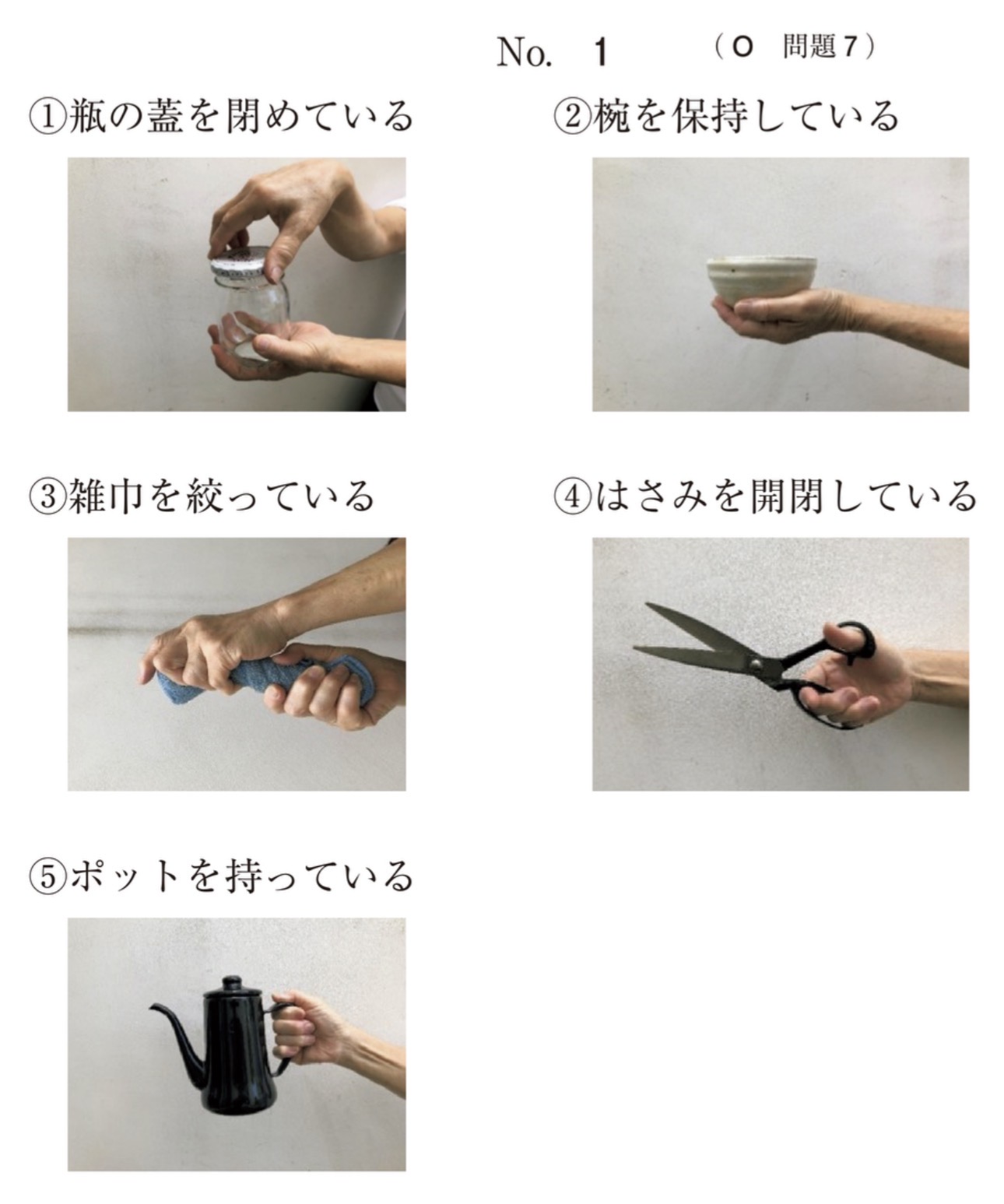 No.　1　（O　問題7）

①瓶の蓋を閉めている

②椀を保持している

③雑巾を絞っている

④はさみを開閉している

⑤ポットを持っている