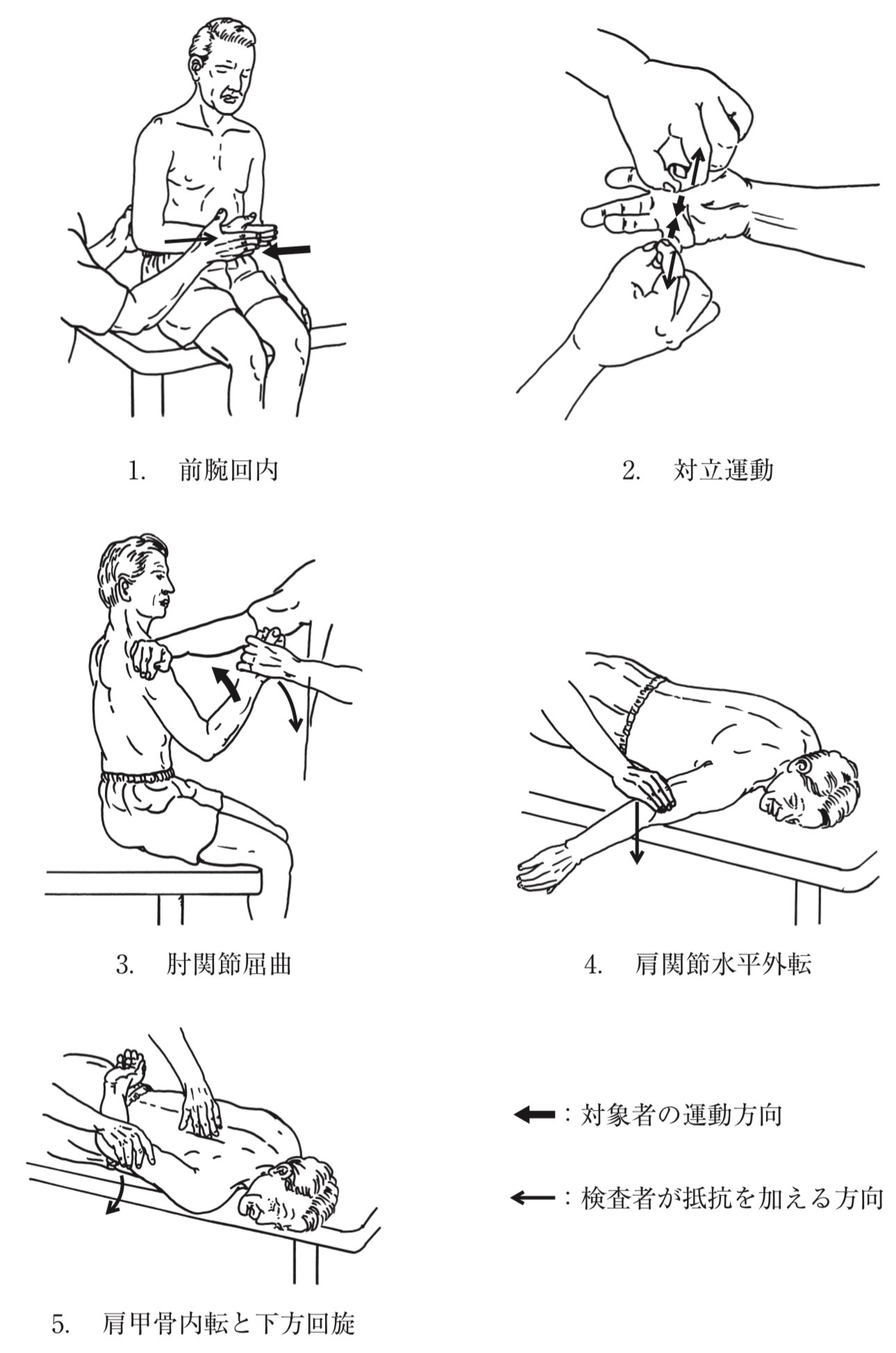 1. 前腕回内

2. 対立運動

3. 肘関節屈曲

4. 肩関節水平外転

5. 肩甲骨内転と下方回旋

: 対象者の運動方向

: 検査者が抵抗を加える方向