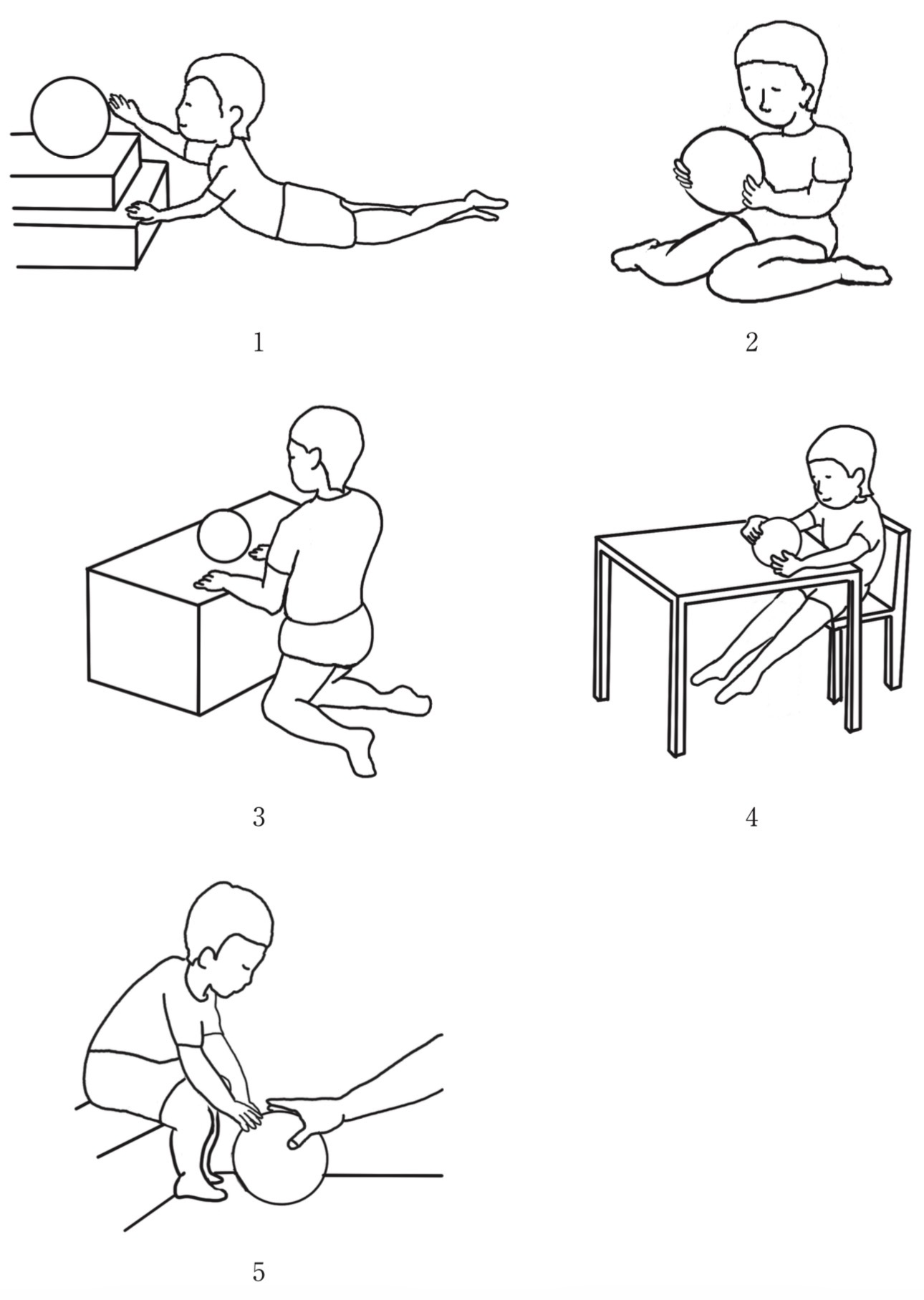 1

2

3

4

5